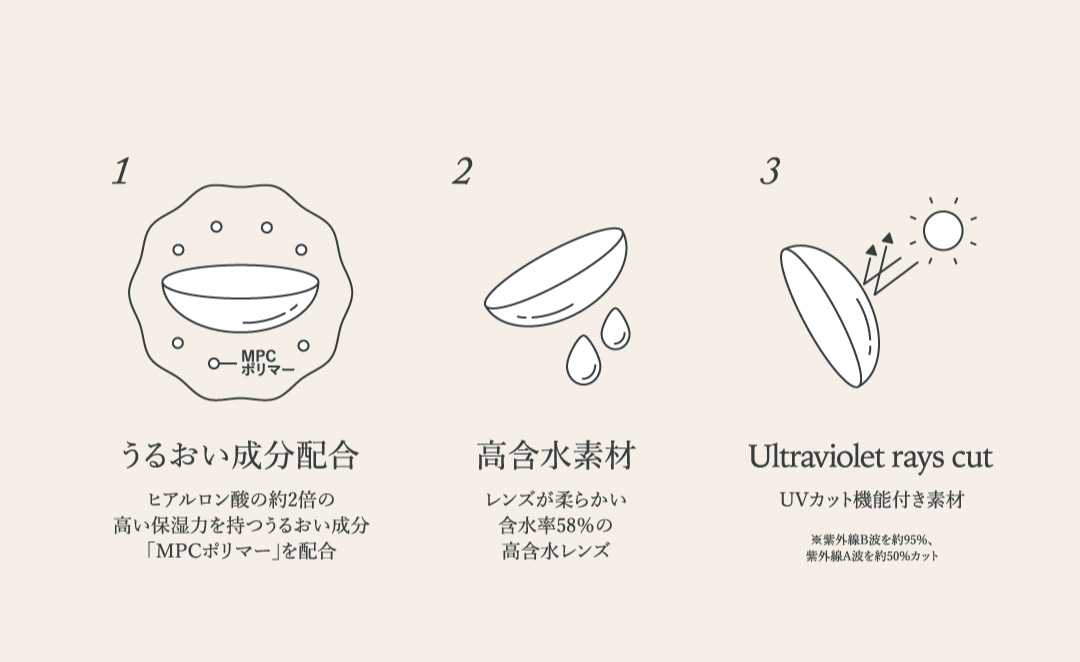 1

MPC
ポリマー

うるおい成分配合

ヒアルロン酸の約2倍の
高い保湿力を持つうるおい成分
「MPCポリマー」を配合

2

高含水素材

レンズが柔らかい
含水率58%の
高含水レンズ

3

Ultraviolet rays cut

UVカット機能付き素材

※紫外線B波を約95%、
紫外線A波を約50%カット